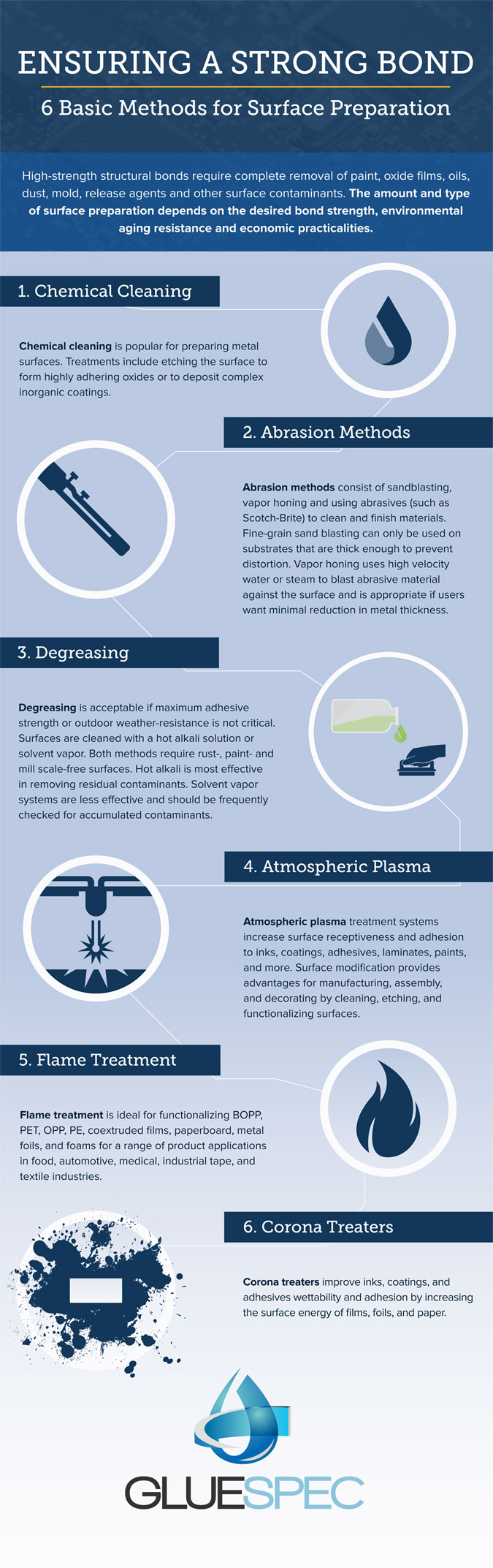 ENSURING A STRONG BOND

6 Basic Methods for Surface Preparation

High-strength structural bonds require complete removal of paint, oxide films, oils, dust, mold, release agents and other surface contaminants. The amount and type of surface preparation depends on the desired bond strength, environmental aging resistance and economic practicalities.

1. Chemical Cleaning

Chemical cleaning is popular for preparing metal surfaces. Treatments include etching the surface to form highly adhering oxides or to deposit complex inorganic coatings.

2. Abrasion Methods

Abrasion methods consist of sandblasting, vapor honing and using abrasives (such as Scotch-Brite) to clean and finish materials. Fine-grain sand blasting can only be used on substrates that are thick enough to prevent distortion. Vapor honing uses high velocity water or steam to blast abrasive material against the surface and is appropriate if users want minimal reduction in metal thickness.

3. Degreasing

Degreasing is acceptable if maximum adhesive strength or outdoor weather-resistance is not critical. Surfaces are cleaned with a hot alkali solution or solvent vapor. Both methods require rust-, paint- and mill scale-free surfaces. Hot alkali is most effective in removing residual contaminants. Solvent vapor systems are less effective and should be frequently checked for accumulated contaminants.

4. Atmospheric Plasma

Atmospheric plasma treatment systems increase surface receptiveness and adhesion to inks, coatings, adhesives, laminates, paints, and more. Surface modification provides advantages for manufacturing, assembly, and decorating by cleaning, etching, and functionalizing surfaces.

5. Flame Treatment

Flame treatment is ideal for functionalizing BOPP, PET, OPP, PE, coextruded films, paperboard, metal foils, and foams for a range of product applications in food, automotive, medical, industrial tape, and textile industries.

6. Corona Treaters

Corona treaters improve inks, coatings, and adhesives wettability and adhesion by increasing the surface energy of films, foils, and paper.

GLUESPEC